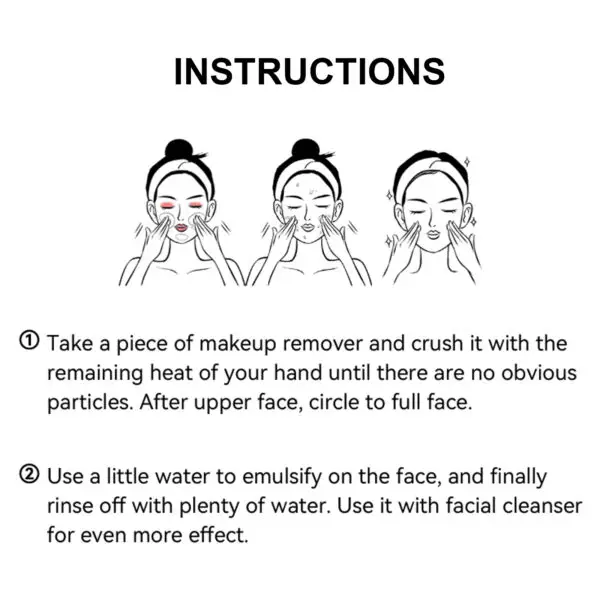 INSTRUCTIONS

① Take a piece of makeup remover and crush it with the remaining heat of your hand until there are no obvious particles. After upper face, circle to full face.

② Use a little water to emulsify on the face, and finally rinse off with plenty of water. Use it with facial cleanser for even more effect.